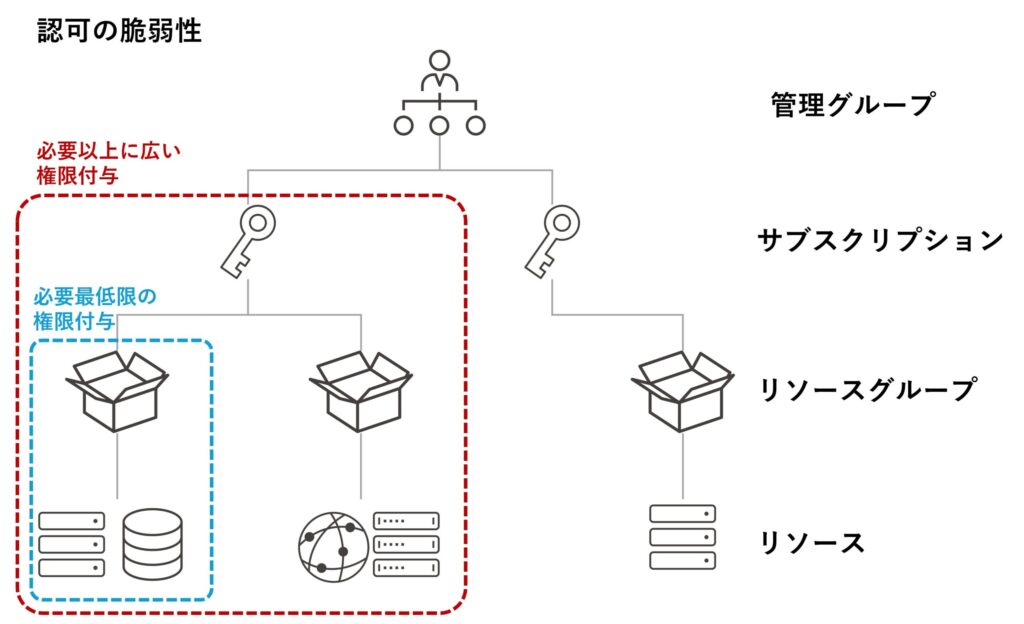 認可の脆弱性

管理グループ

必要以上に広い
権限付与

サブスクリプション

必要最低限の
権限付与

リソースグループ

リソース